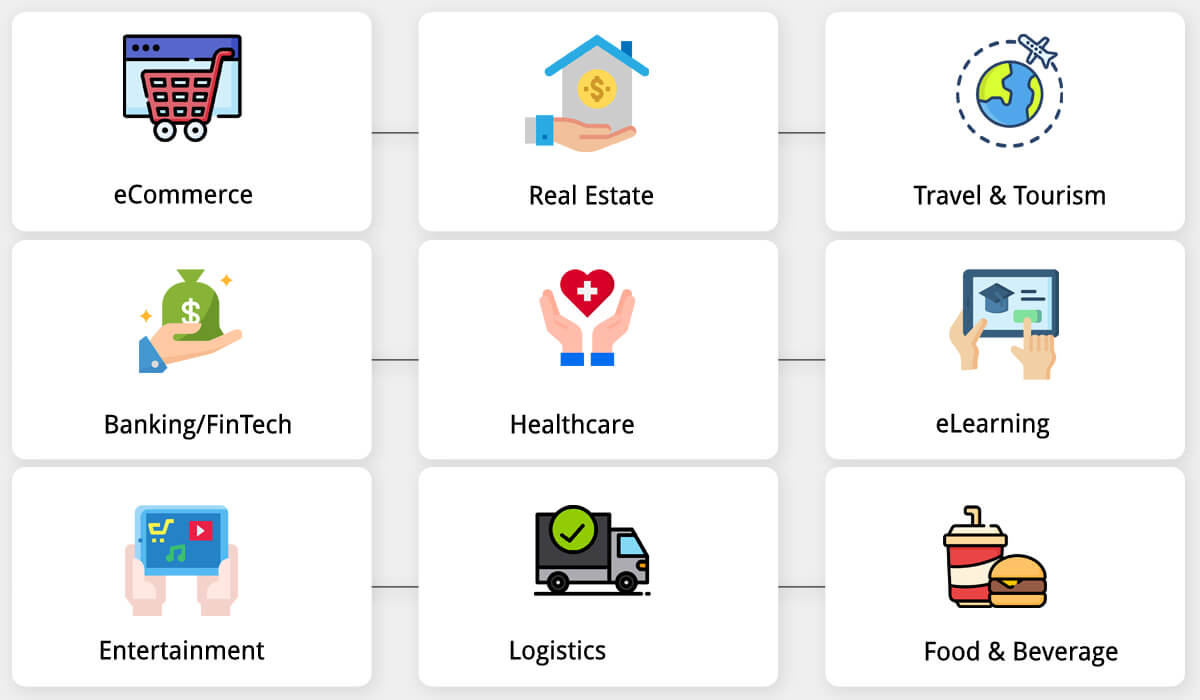 eCommerce

Real Estate

Travel & Tourism

Banking/FinTech

Healthcare

eLearning

Entertainment

Logistics

Food & Beverage