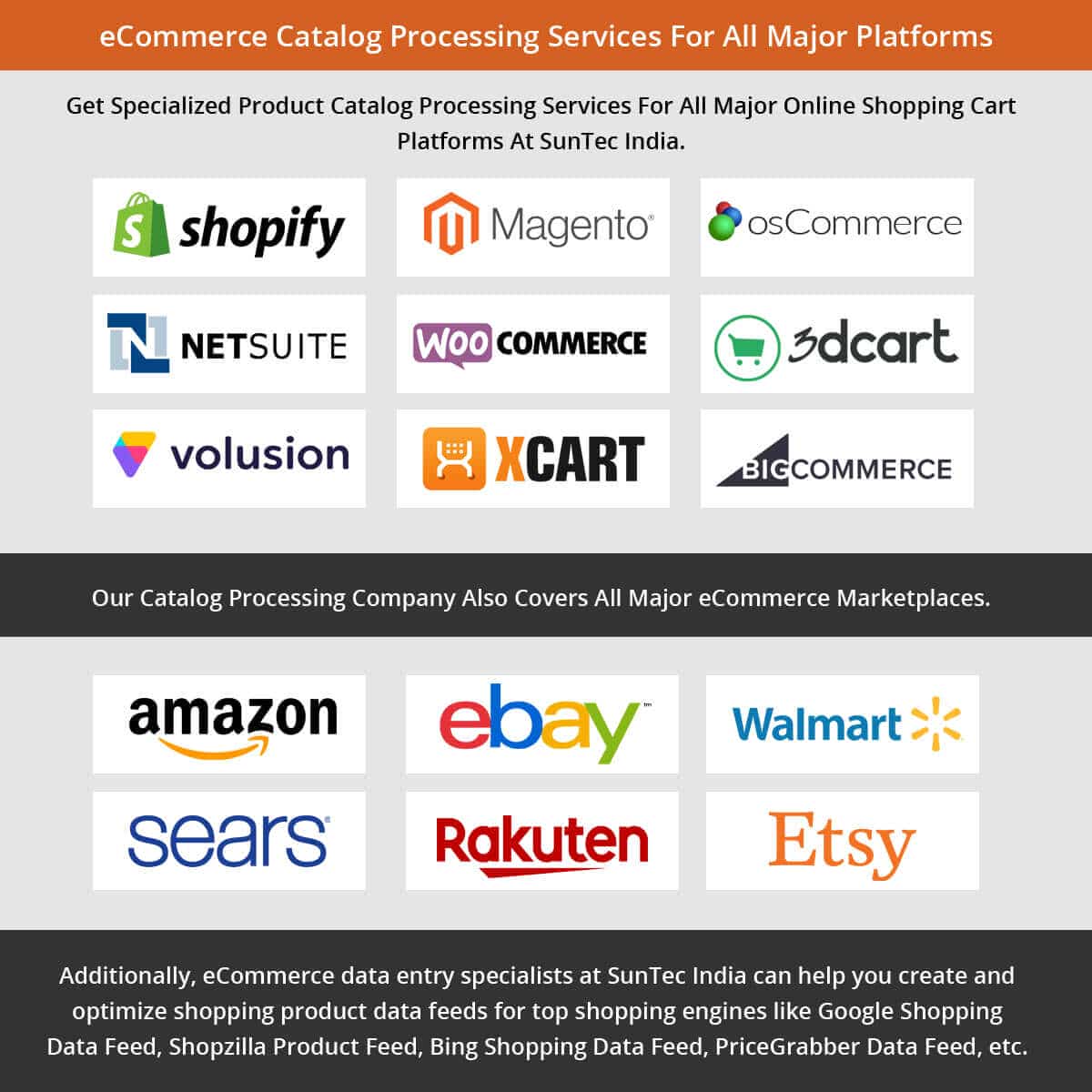 eCommerce Catalog Processing Services For All Major Platforms

Get Specialized Product Catalog Processing Services For All Major Online Shopping Cart Platforms At SunTec India.

shopify

Magento

osCommerce

NETSUITE

WOO COMMERCE

3dcart

volusion

XCART

BIGCOMMERCE

Our Catalog Processing Company Also Covers All Major eCommerce Marketplaces.

amazon

ebay

Walmart

sears

Rakuten

Etsy

Additionally, eCommerce data entry specialists at SunTec India can help you create and optimize shopping product data feeds for top shopping engines like Google Shopping Data Feed, Shopzilla Product Feed, Bing Shopping Data Feed, PriceGrabber Data Feed, etc.