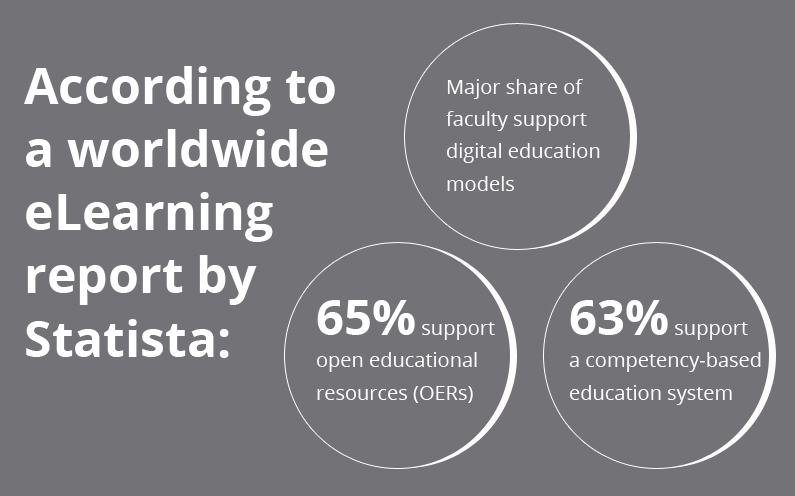 According to a worldwide eLearning report by Statista:

Major share of faculty support digital education models

65% support open educational resources (OERs)

63% support a competency-based education system