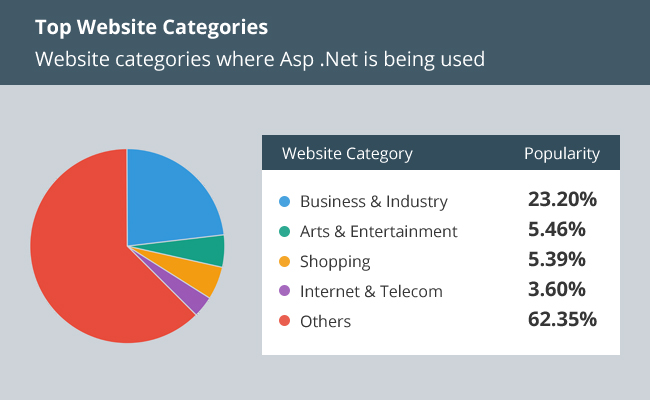 Top Website Categories
Website categories where Asp .Net is being used

| Website Category | Popularity |
|---|---|
| Business & Industry | 23.20% |
| Arts & Entertainment | 5.46% |
| Shopping | 5.39% |
| Internet & Telecom | 3.60% |
| Others | 62.35% |